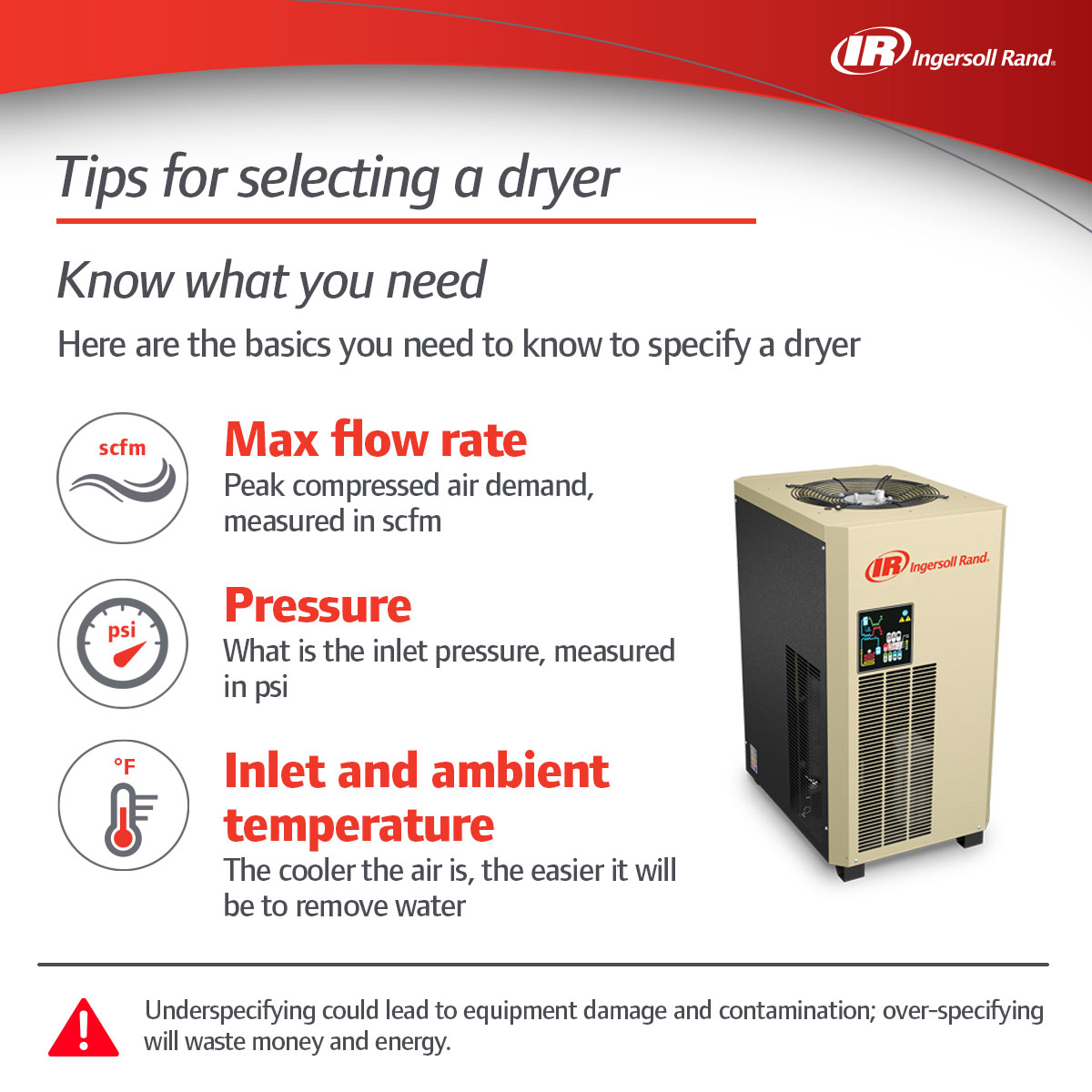 IR Ingersoll Rand.

Tips for selecting a dryer

Know what you need

Here are the basics you need to know to specify a dryer

scfm

Max flow rate
Peak compressed air demand, measured in scfm

psi

Pressure
What is the inlet pressure, measured in psi

°F

Inlet and ambient temperature
The cooler the air is, the easier it will be to remove water

IR Ingersoll Rand.

Underspecifying could lead to equipment damage and contamination; over-specifying will waste money and energy.