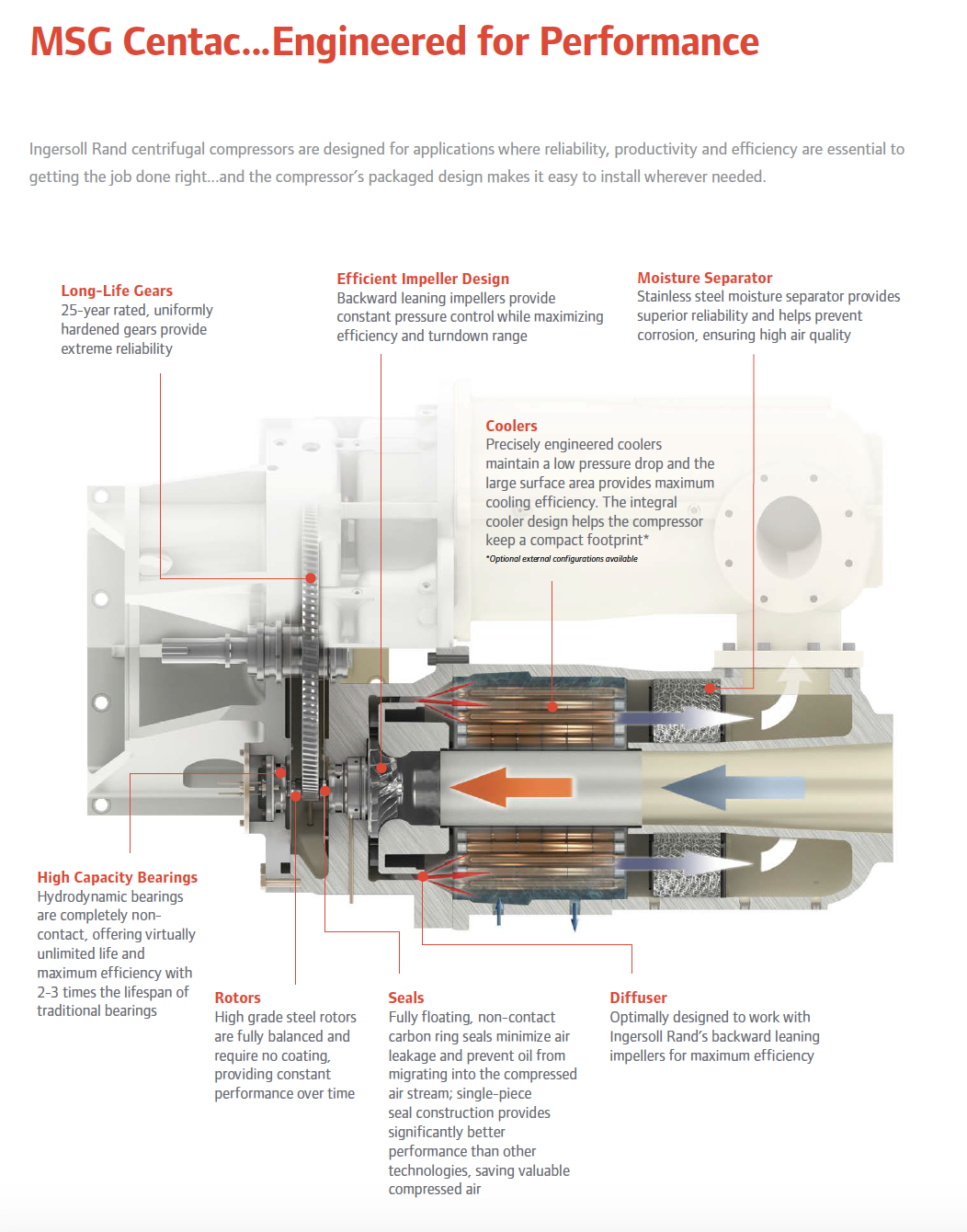 MSG Centac...Engineered for Performance

Ingersoll Rand centrifugal compressors are designed for applications where reliability, productivity and efficiency are essential to getting the job done right...and the compressor's packaged design makes it easy to install wherever needed.

Long-Life Gears
25-year rated, uniformly hardened gears provide extreme reliability

Efficient Impeller Design
Backward leaning impellers provide constant pressure control while maximizing efficiency and turndown range

Moisture Separator
Stainless steel moisture separator provides superior reliability and helps prevent corrosion, ensuring high air quality

Coolers
Precisely engineered coolers maintain a low pressure drop and the large surface area provides maximum cooling efficiency. The integral cooler design helps the compressor keep a compact footprint*
*Optional external configurations available

High Capacity Bearings
Hydrodynamic bearings are completely non-contact, offering virtually unlimited life and maximum efficiency with 2-3 times the lifespan of traditional bearings

Rotors
High grade steel rotors are fully balanced and require no coating, providing constant performance over time

Seals
Fully floating, non-contact carbon ring seals minimize air leakage and prevent oil from migrating into the compressed air stream; single-piece seal construction provides significantly better performance than other technologies, saving valuable compressed air

Diffuser
Optimally designed to work with Ingersoll Rand's backward leaning impellers for maximum efficiency